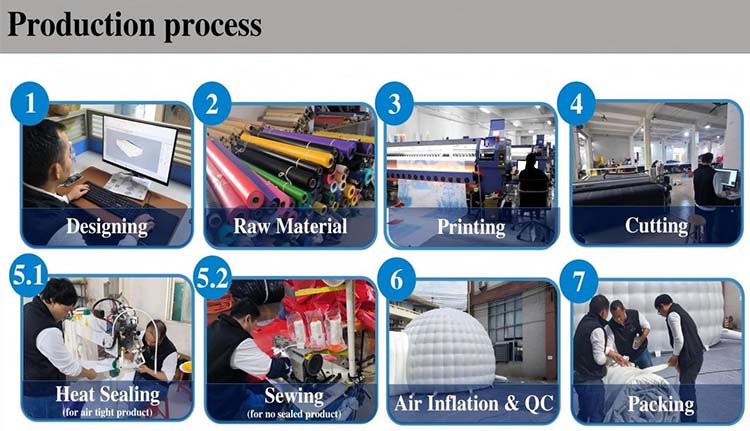 Production process

1
Designing

2
Raw Material

3
Printing

4
Cutting

5.1
Heat Sealing
(for air tight product)

5.2
Sewing
(for no sealed product)

6
Air Inflation & QC

7
Packing